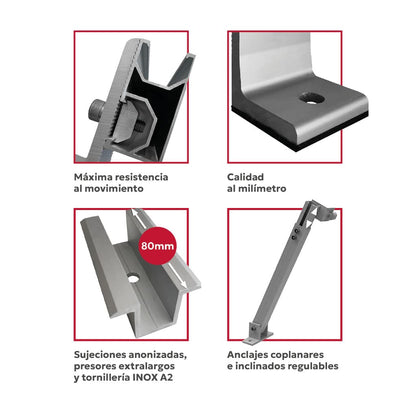 Máxima resistencia al movimiento

Calidad al milímetro

80mm

Sujeciones anonizadas, presores extralargos y tornillería INOX A2

Anclajes coplanares e inclinados regulables