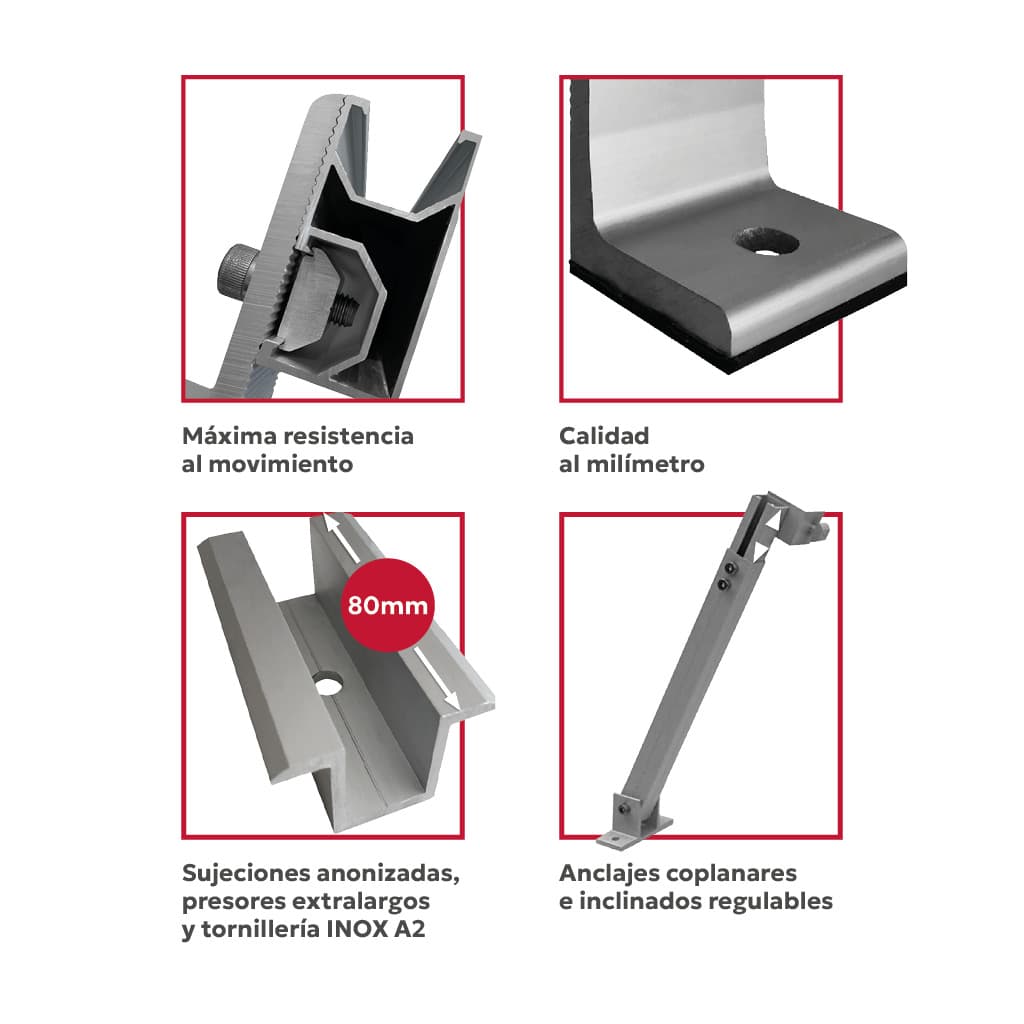 Máxima resistencia al movimiento

Calidad al milímetro

80mm

Sujeciones anonizadas, presores extralargos y tornillería INOX A2

Anclajes coplanares e inclinados regulables